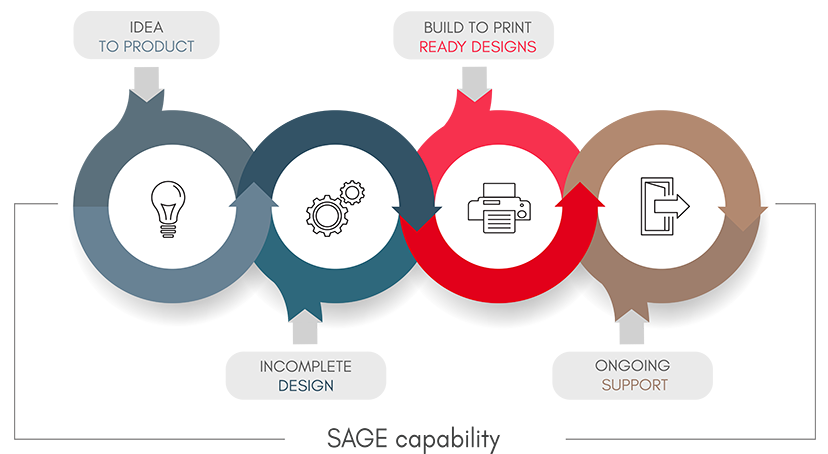 IDEA
TO PRODUCT

BUILD TO PRINT
READY DESIGNS

INCOMPLETE
DESIGN

ONGOING
SUPPORT

SAGE capability